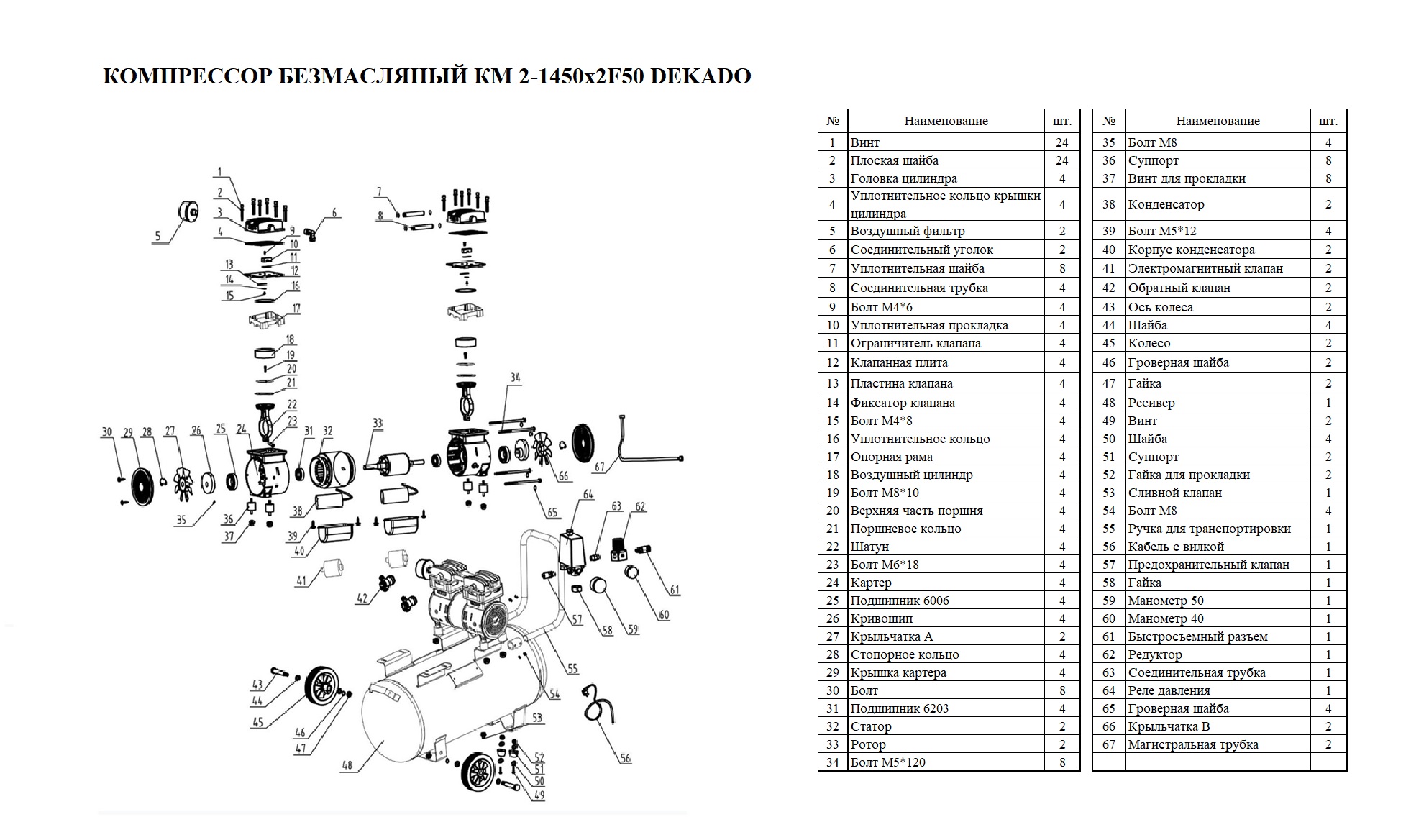 КОМПРЕССОР БЕЗМАСЛЯНЫЙ КМ 2-1450x2F50 DEKADO

1 2 3 4 5 6 7 8 9 10 11 12 13 14 15 16 17 18 19 20 21 22 23 24 25 26 27 28 29 30 31 32 33 34 35 36 37 38 39 40 41 42 43 44 45 46 47 48 49 50 51 52 53 54 55 56 57 58 59 60 61 62 63 64 65 66 67

| № | Наименование | шт. |
|---|---|---|
| 1 | Винт | 24 |
| 2 | Плоская шайба | 24 |
| 3 | Головка цилиндра | 4 |
| 4 | Уплотнительное кольцо крышки цилиндра | 4 |
| 5 | Воздушный фильтр | 2 |
| 6 | Соединительный уголок | 2 |
| 7 | Уплотнительная шайба | 8 |
| 8 | Соединительная трубка | 4 |
| 9 | Болт М4*6 | 4 |
| 10 | Уплотнительная прокладка | 4 |
| 11 | Ограничитель клапана | 4 |
| 12 | Клапанная плита | 4 |
| 13 | Пластина клапана | 4 |
| 14 | Фиксатор клапана | 4 |
| 15 | Болт М4*8 | 4 |
| 16 | Уплотнительное кольцо | 4 |
| 17 | Опорная рама | 4 |
| 18 | Воздушный цилиндр | 4 |
| 19 | Болт М8*10 | 4 |
| 20 | Верхняя часть поршня | 4 |
| 21 | Поршневое кольцо | 4 |
| 22 | Шатун | 4 |
| 23 | Болт М6*18 | 4 |
| 24 | Картер | 4 |
| 25 | Подшипник 6006 | 4 |
| 26 | Кривошип | 4 |
| 27 | Крыльчатка А | 2 |
| 28 | Стопорное кольцо | 4 |
| 29 | Крышка картера | 4 |
| 30 | Болт | 8 |
| 31 | Подшипник 6203 | 4 |
| 32 | Статор | 2 |
| 33 | Ротор | 2 |
| 34 | Болт М5*120 | 8 |

| № | Наименование | шт. |
|---|---|---|
| 35 | Болт М8 | 4 |
| 36 | Суппорт | 8 |
| 37 | Винт для прокладки | 8 |
| 38 | Конденсатор | 2 |
| 39 | Болт М5*12 | 4 |
| 40 | Корпус конденсатора | 2 |
| 41 | Электромагнитный клапан | 2 |
| 42 | Обратный клапан | 2 |
| 43 | Ось колеса | 2 |
| 44 | Шайба | 4 |
| 45 | Колесо | 2 |
| 46 | Гроверная шайба | 2 |
| 47 | Гайка | 2 |
| 48 | Ресивер | 1 |
| 49 | Винт | 2 |
| 50 | Шайба | 4 |
| 51 | Суппорт | 2 |
| 52 | Гайка для прокладки | 2 |
| 53 | Сливной клапан | 1 |
| 54 | Болт М8 | 4 |
| 55 | Ручка для транспортировки | 1 |
| 56 | Кабель с вилкой | 1 |
| 57 | Предохранительный клапан | 1 |
| 58 | Гайка | 1 |
| 59 | Манометр 50 | 1 |
| 60 | Манометр 40 | 1 |
| 61 | Быстросъемный разъем | 1 |
| 62 | Редуктор | 1 |
| 63 | Соединительная трубка | 1 |
| 64 | Реле давления | 1 |
| 65 | Гроверная шайба | 4 |
| 66 | Крыльчатка В | 2 |
| 67 | Магистральная трубка | 2 |
| | | |